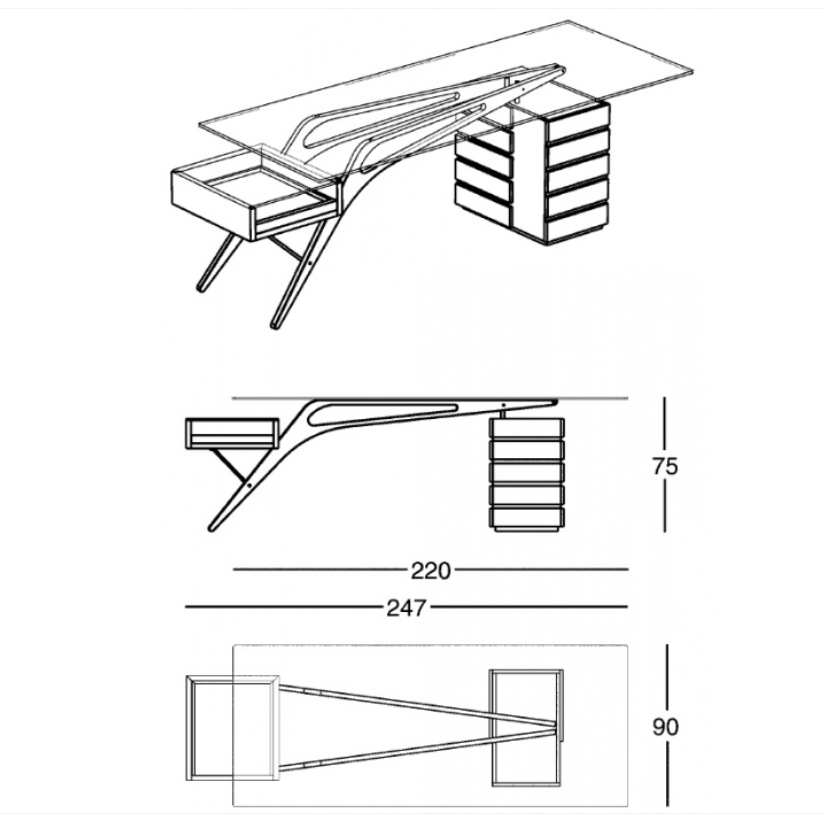 75

220

247

90